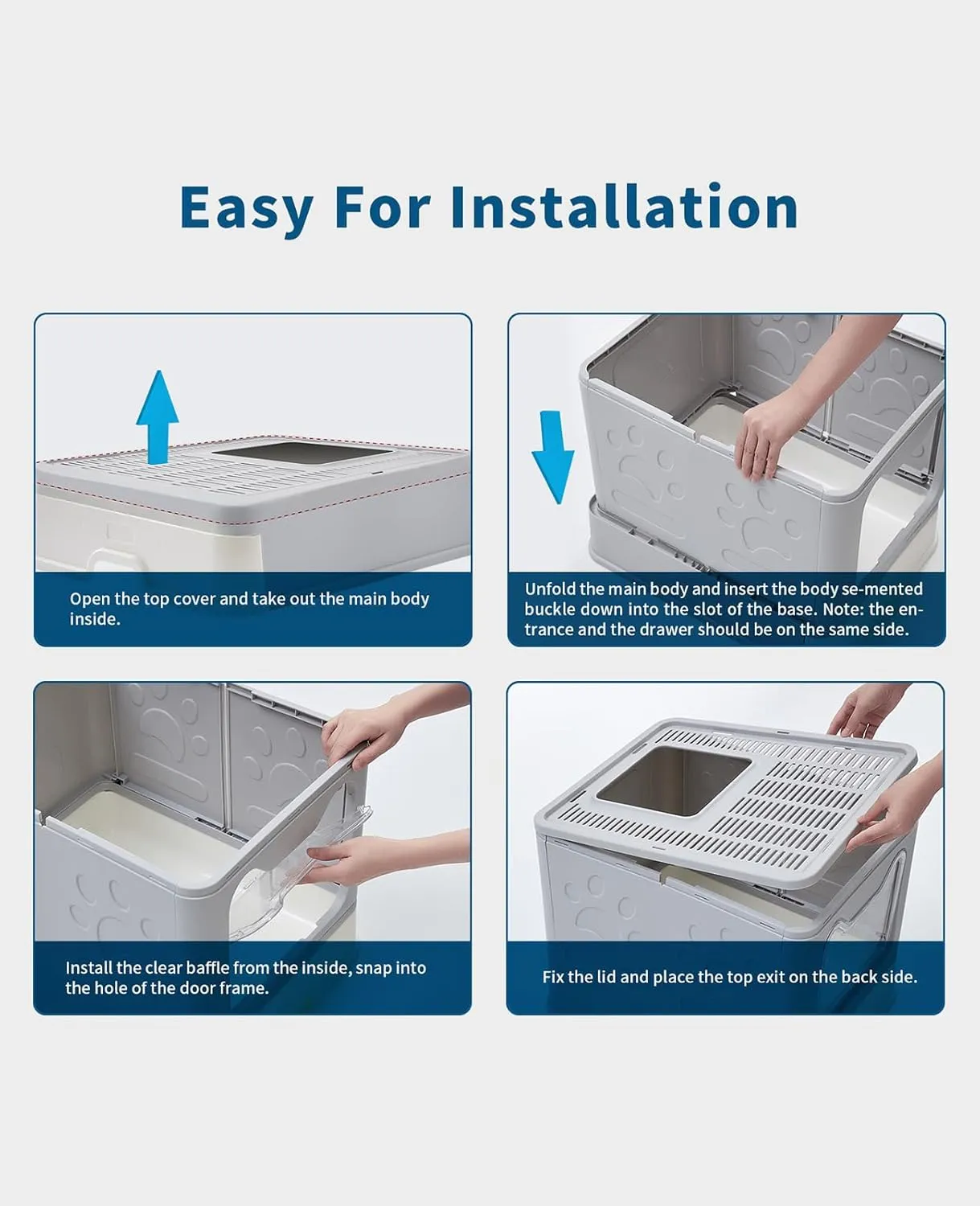 Easy For Installation

Open the top cover and take out the main body inside.

Unfold the main body and insert the body se-mented buckle down into the slot of the base. Note: the entrance and the drawer should be on the same side.

Install the clear baffle from the inside, snap into the hole of the door frame.

Fix the lid and place the top exit on the back side.