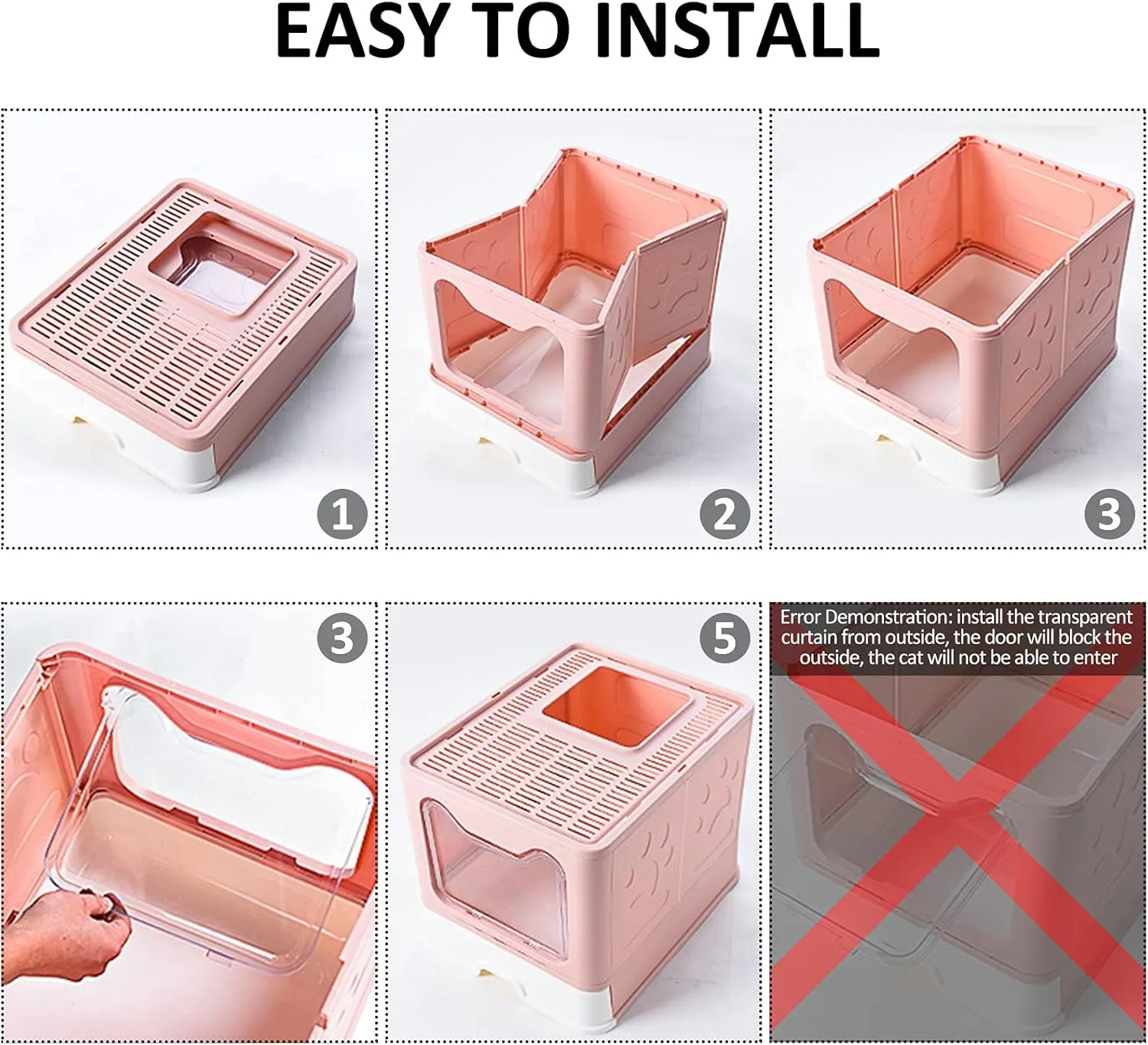 EASY TO INSTALL

1

2

3

3

5

Error Demonstration: install the transparent curtain from outside, the door will block the outside, the cat will not be able to enter